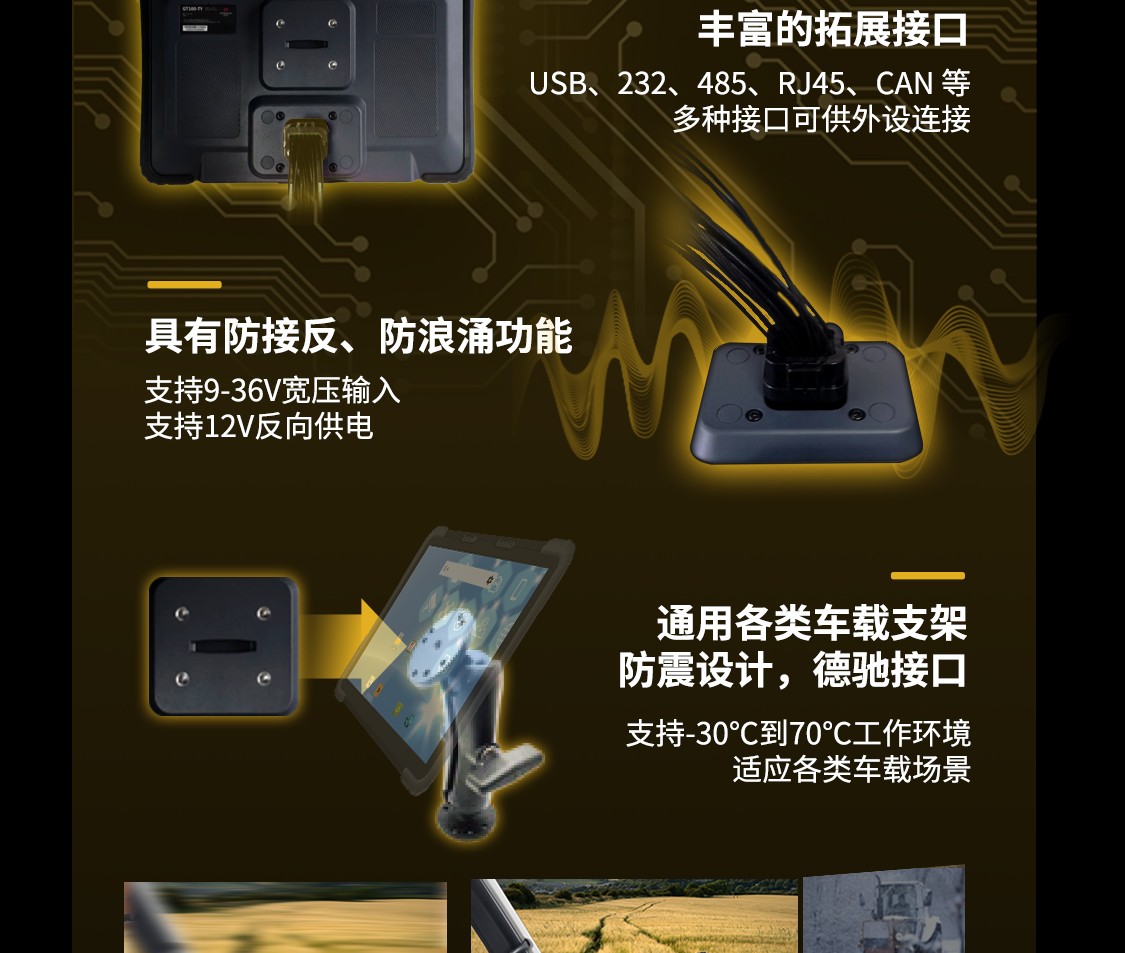 丰富的拓展接口

USB、232、485、RJ45、CAN 等
多种接口可供外设连接

具有防接反、防浪涌功能

支持9-36V宽压输入
支持12V反向供电

通用各类车载支架
防震设计，德驰接口

支持-30°C到70°C工作环境
适应各类车载场景